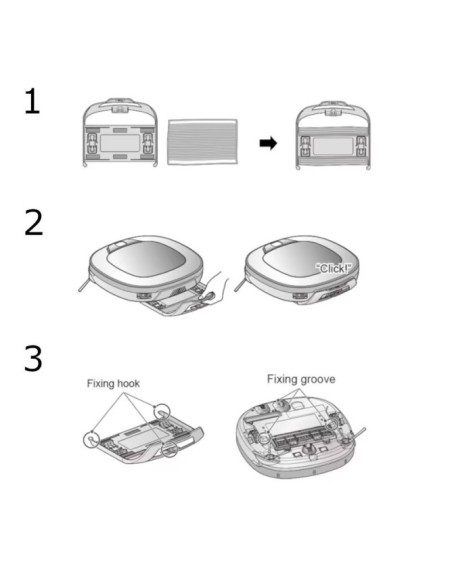 1

2

"Click!"

3

Fixing hook

Fixing groove